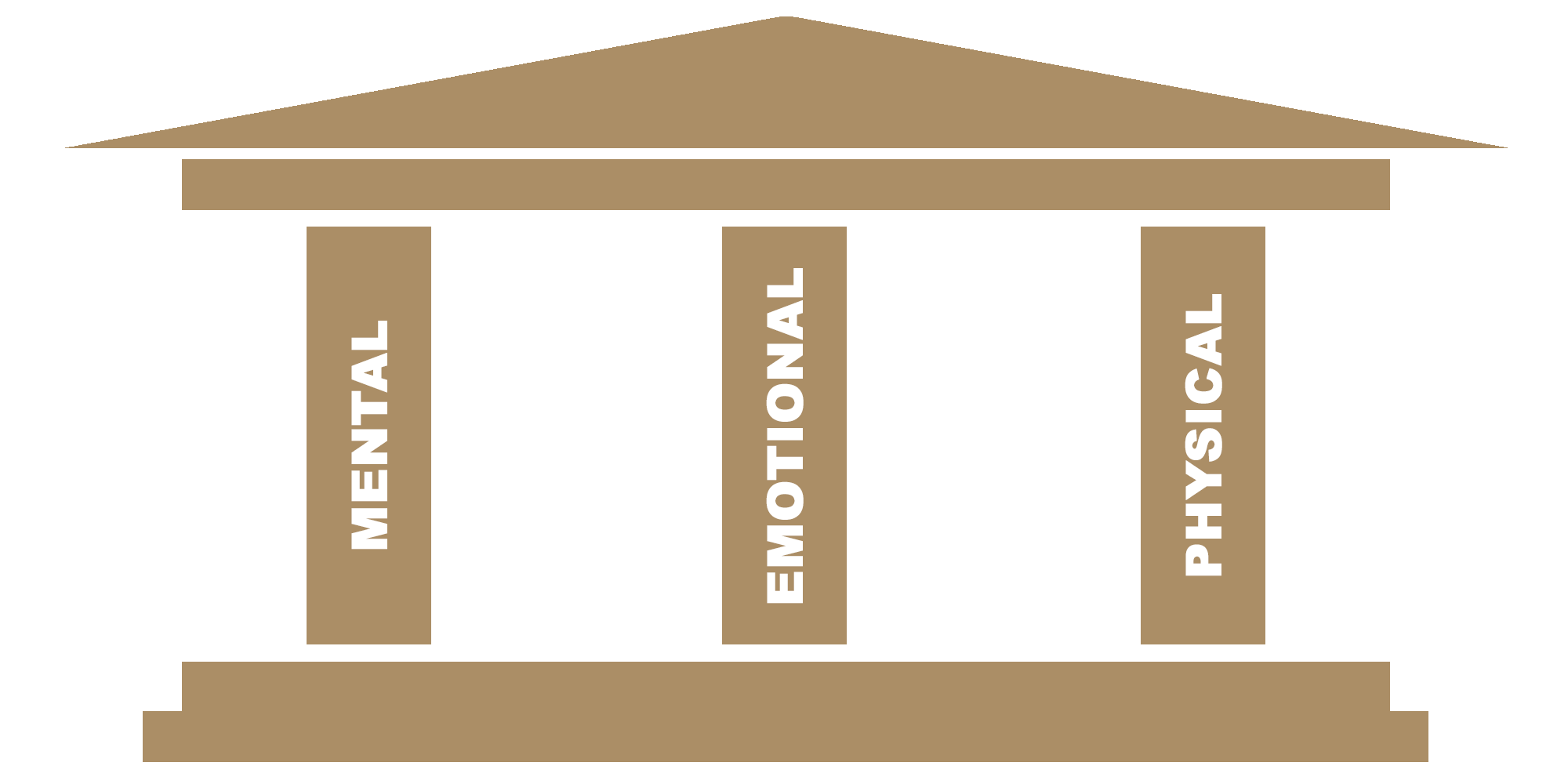 MENTAL

EMOTIONAL

PHYSICAL