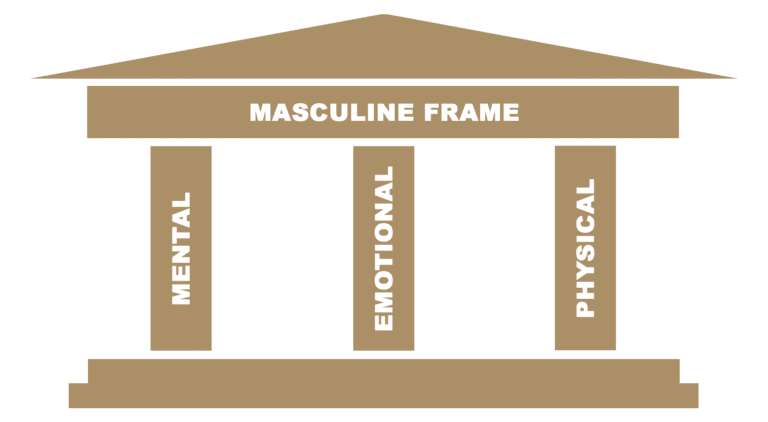 MASCULINE FRAME

MENTAL

EMOTIONAL

PHYSICAL